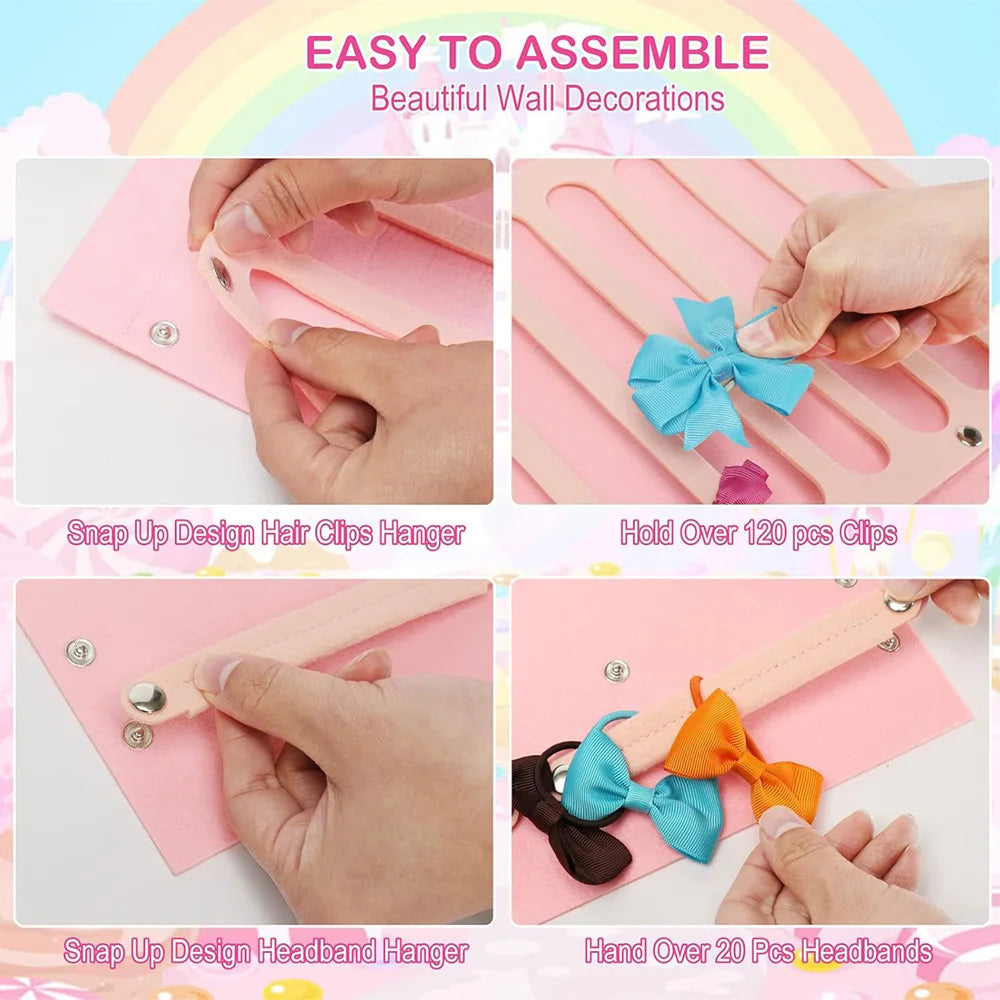 EASY TO ASSEMBLE
Beautiful Wall Decorations

Snap Up Design Hair Clips Hanger

Hold Over 120 pcs Clips

Snap Up Design Headband Hanger

Hand Over 20 Pcs Headbands